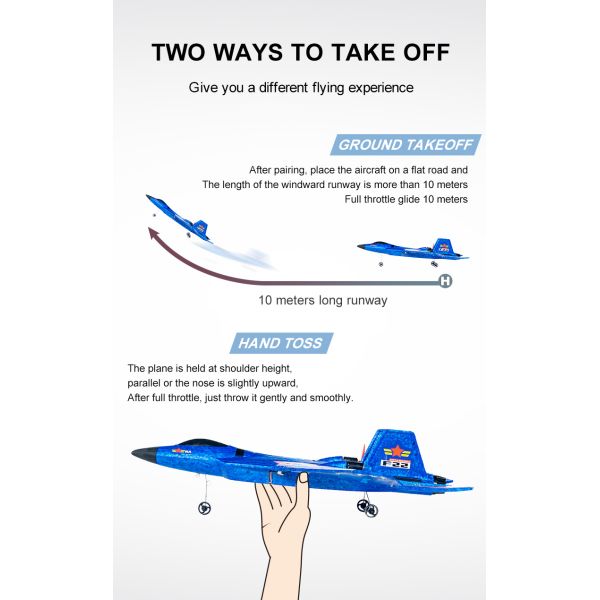 TWO WAYS TO TAKE OFF

Give you a different flying experience

GROUND TAKEOFF

After pairing, place the aircraft on a flat road and
The length of the windward runway is more than 10 meters
Full throttle glide 10 meters

H

10 meters long runway

HAND TOSS

The plane is held at shoulder height,
parallel or the nose is slightly upward,
After full throttle, just throw it gently and smoothly.

F22