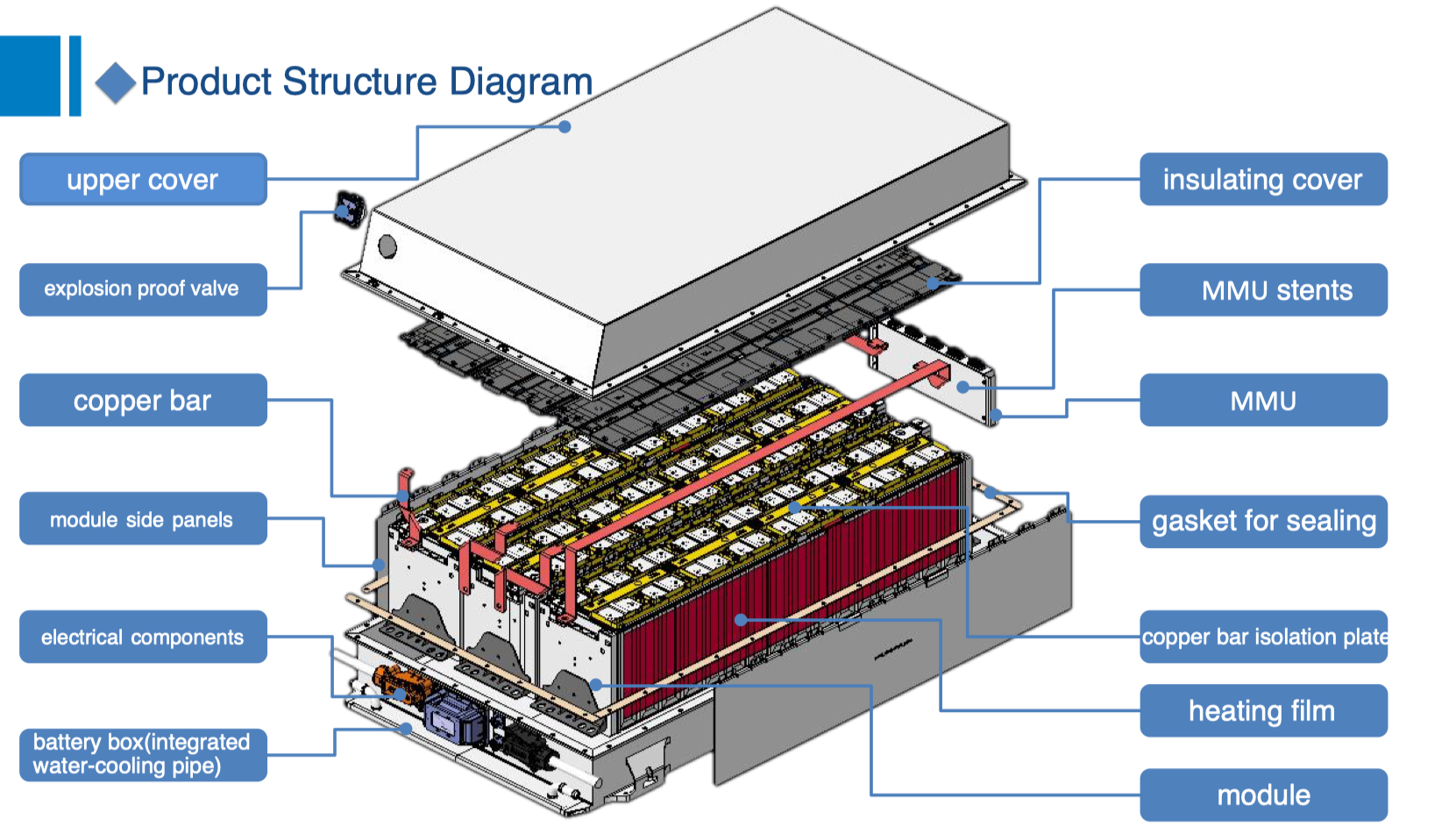 Product Structure Diagram

upper cover

explosion proof valve

copper bar

module side panels

electrical components

battery box(integrated water-cooling pipe)

insulating cover

MMU stents

MMU

gasket for sealing

copper bar isolation plate

heating film

module