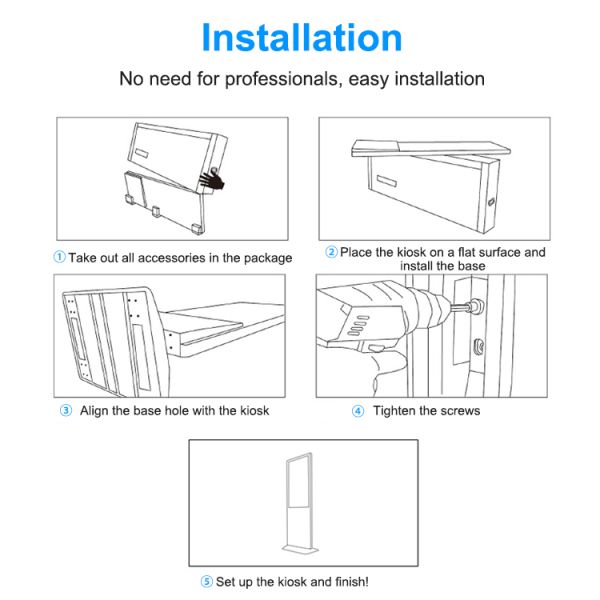 Installation

No need for professionals, easy installation

① Take out all accessories in the package

② Place the kiosk on a flat surface and install the base

③ Align the base hole with the kiosk

④ Tighten the screws

⑤ Set up the kiosk and finish!