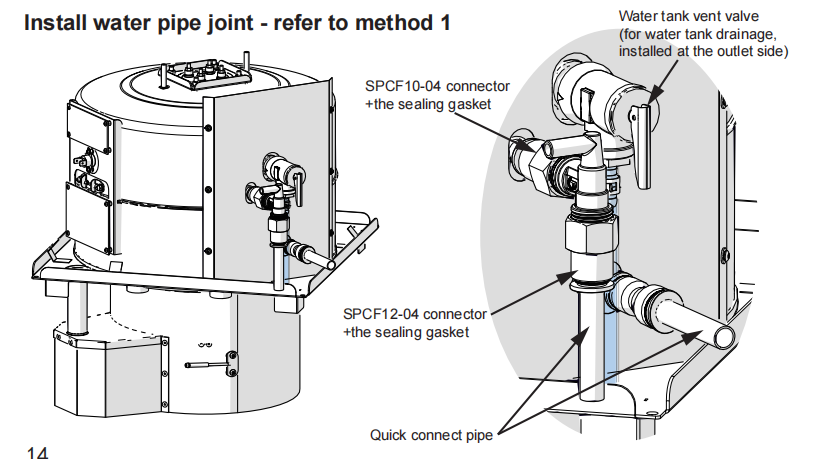 Install water pipe joint - refer to method 1

Water tank vent valve (for water tank drainage, installed at the outlet side)

SPCF10-04 connector +the sealing gasket

SPCF12-04 connector +the sealing gasket

Quick connect pipe

14