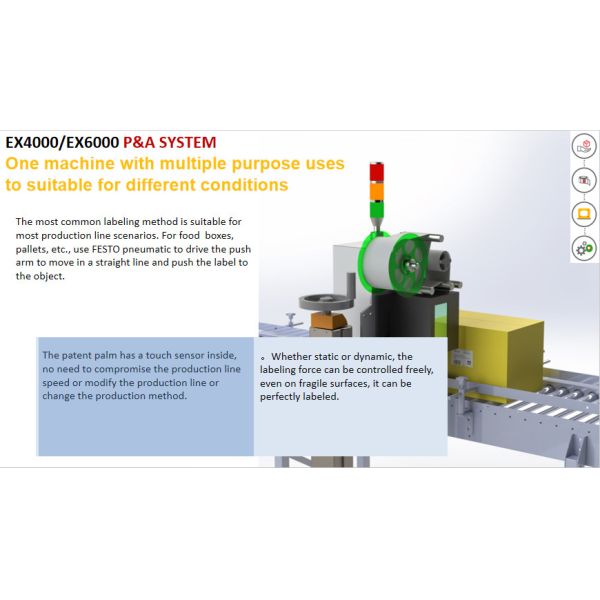 EX4000/EX6000 P&A SYSTEM
One machine with multiple purpose uses to suitable for different conditions

The most common labeling method is suitable for most production line scenarios. For food boxes, pallets, etc., use FESTO pneumatic to drive the push arm to move in a straight line and push the label to the object.

The patent palm has a touch sensor inside, no need to compromise the production line speed or modify the production line or change the production method.

。Whether static or dynamic, the labeling force can be controlled freely, even on fragile surfaces, it can be perfectly labeled.