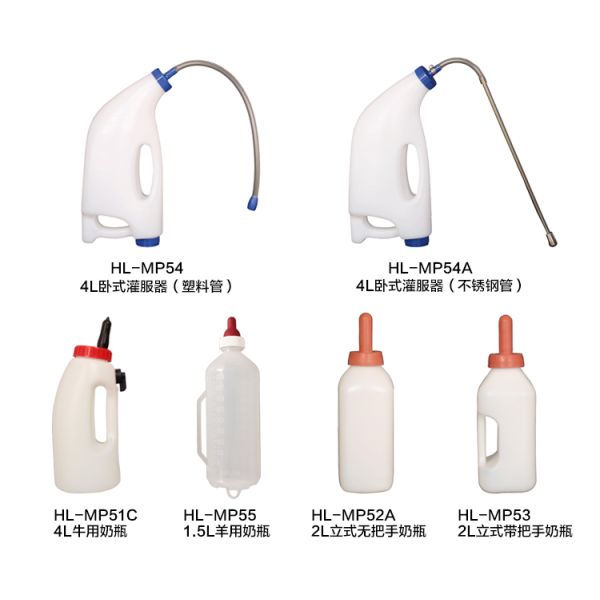 HL-MP54
4L卧式灌服器（塑料管）

HL-MP54A
4L卧式灌服器（不锈钢管）

HL-MP51C
4L牛用奶瓶

HL-MP55
1.5L羊用奶瓶

HL-MP52A
2L立式无把手奶瓶

HL-MP53
2L立式带把手奶瓶