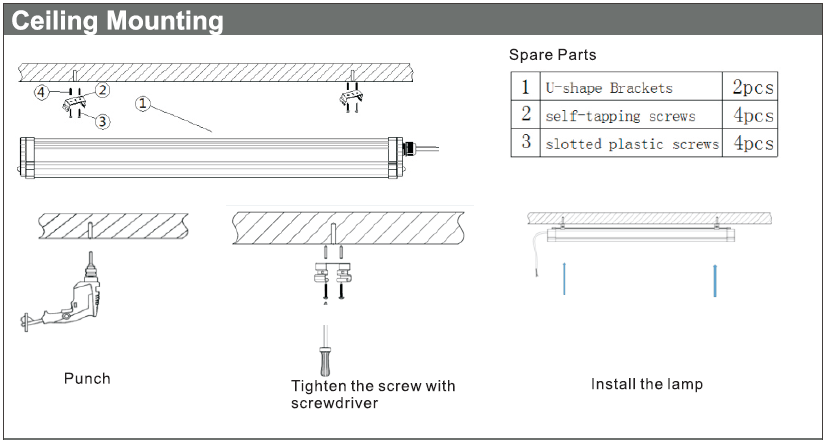 Ceiling Mounting

4
2
3
1

Spare Parts

| 1 | U-shape Brackets | 2pcs |
|---|---|---|
| 2 | self-tapping screws | 4pcs |
| 3 | slotted plastic screws | 4pcs |

Punch

Tighten the screw with screwdriver

Install the lamp