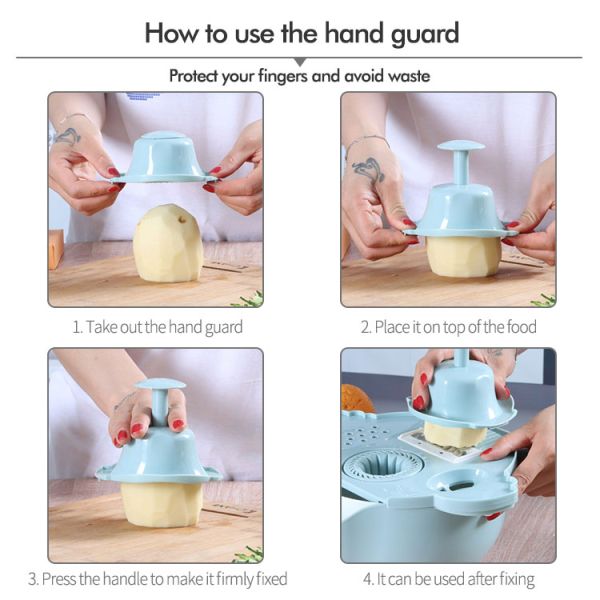 How to use the hand guard

Protect your fingers and avoid waste

1. Take out the hand guard

2. Place it on top of the food

3. Press the handle to make it firmly fixed

4. It can be used after fixing