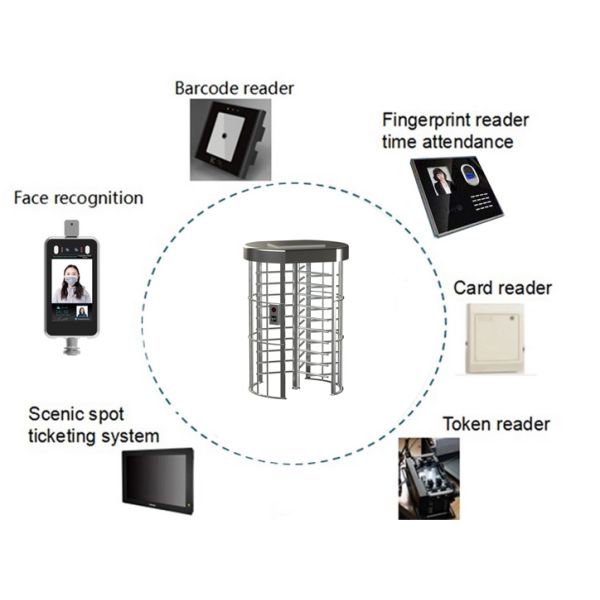 Barcode reader

Fingerprint reader time attendance

Face recognition

Card reader

Scenic spot ticketing system

Token reader