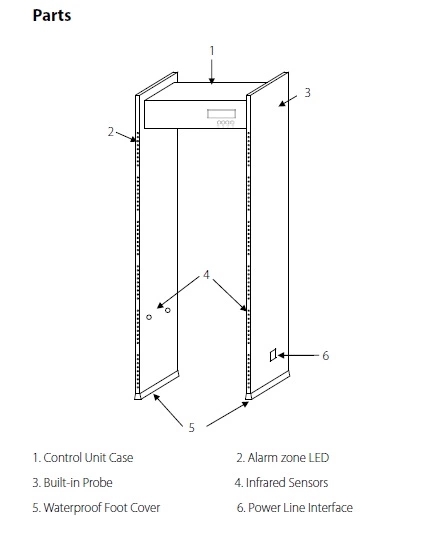 Parts

1

3

2

4

6

5

1. Control Unit Case
2. Alarm zone LED
3. Built-in Probe
4. Infrared Sensors
5. Waterproof Foot Cover
6. Power Line Interface