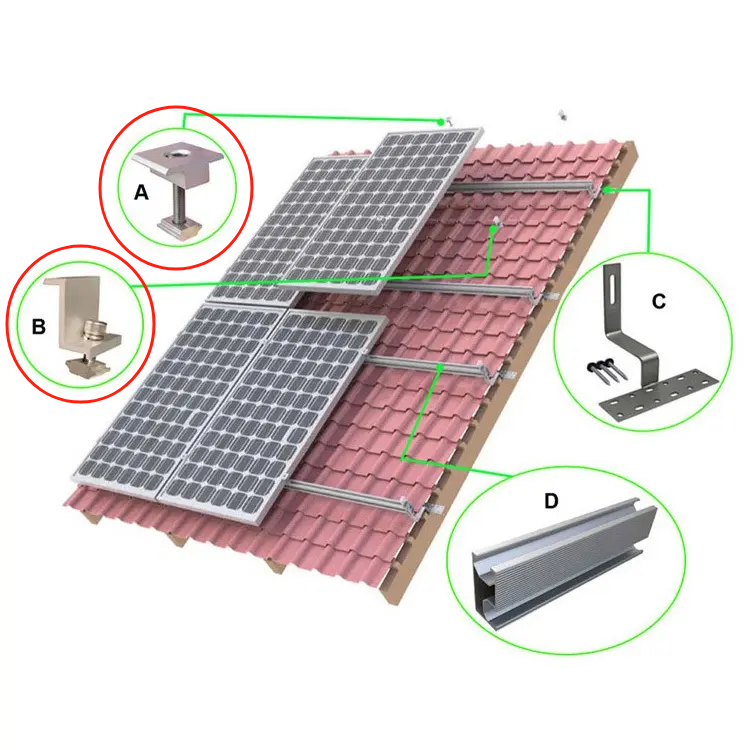 A

B

C

D