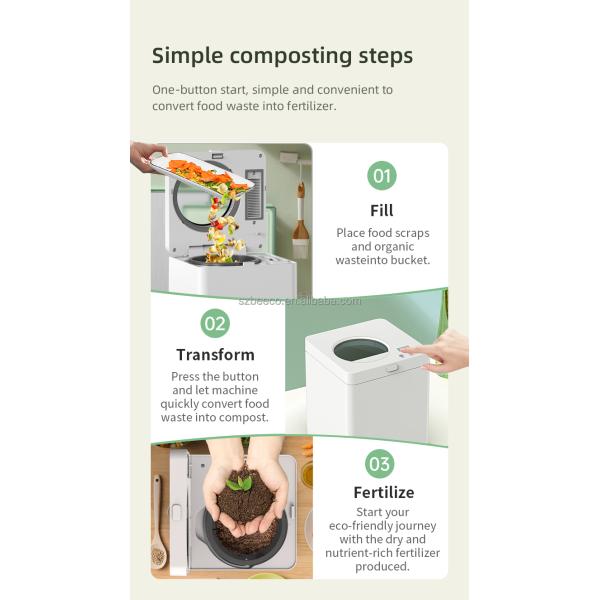 Simple composting steps

One-button start, simple and convenient to convert food waste into fertilizer.

01

Fill

Place food scraps and organic wasteinto bucket.

szbeeco.en.alibaba.com

02

Transform

Press the button and let machine quickly convert food waste into compost.

03

Fertilize

Start your eco-friendly journey with the dry and nutrient-rich fertilizer produced.