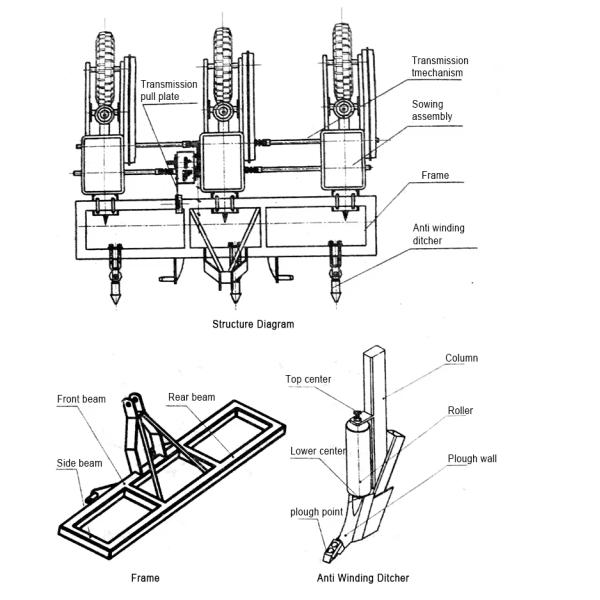 Transmission pull plate

Transmission tmechanism

Sowing assembly

Frame

Anti winding ditcher

Structure Diagram

Front beam

Rear beam

Side beam

Frame

Top center

Column

Roller

Lower center

Plough wall

plough point

Anti Winding Ditcher