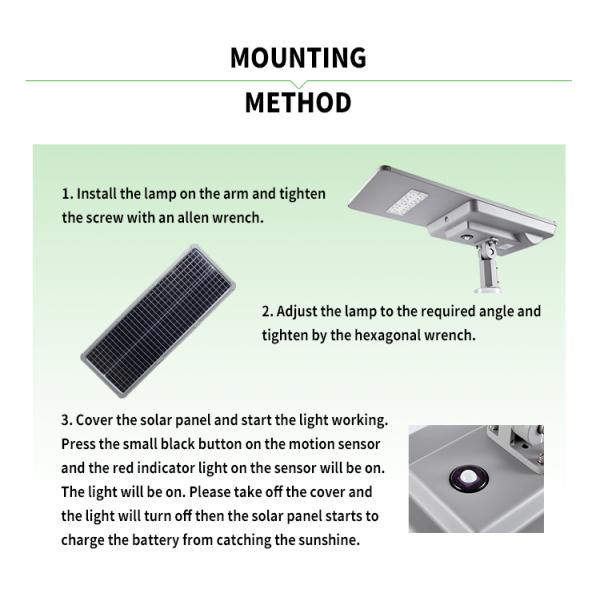 MOUNTING

METHOD

1. Install the lamp on the arm and tighten the screw with an allen wrench.

2. Adjust the lamp to the required angle and tighten by the hexagonal wrench.

3. Cover the solar panel and start the light working. Press the small black button on the motion sensor and the red indicator light on the sensor will be on. The light will be on. Please take off the cover and the light will turn off then the solar panel starts to charge the battery from catching the sunshine.