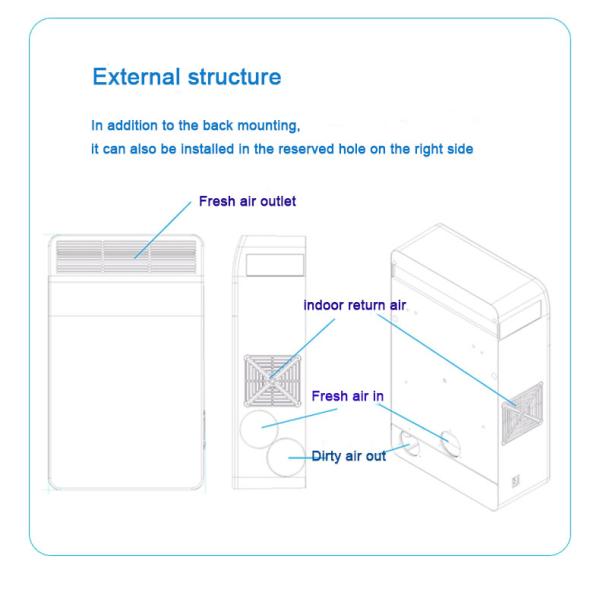 External structure

In addition to the back mounting,
it can also be installed in the reserved hole on the right side

Fresh air outlet

indoor return air

Fresh air in

Dirty air out