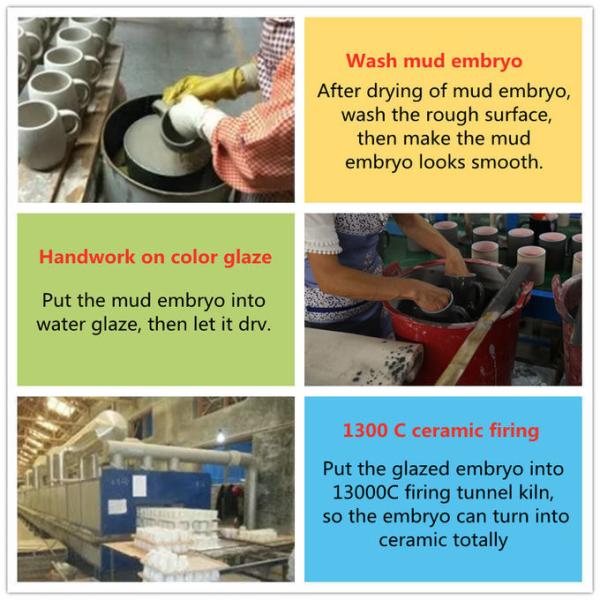 Wash mud embryo

After drying of mud embryo, wash the rough surface, then make the mud embryo looks smooth.

Handwork on color glaze

Put the mud embryo into water glaze, then let it drv.

1300 C ceramic firing

Put the glazed embryo into 13000C firing tunnel kiln, so the embryo can turn into ceramic totally