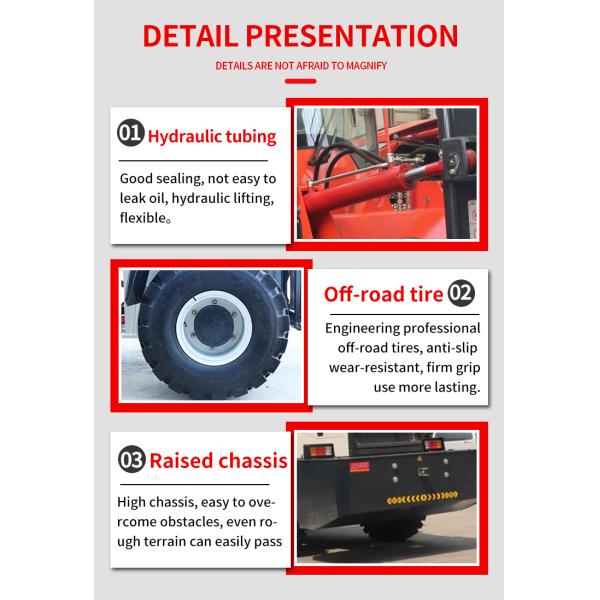 DETAIL PRESENTATION

DETAILS ARE NOT AFRAID TO MAGNIFY

01 Hydraulic tubing

Good sealing, not easy to leak oil, hydraulic lifting, flexible。

Off-road tire 02

Engineering professional off-road tires, anti-slip wear-resistant, firm grip use more lasting.

03 Raised chassis

High chassis, easy to overcome obstacles, even rough terrain can easily pass