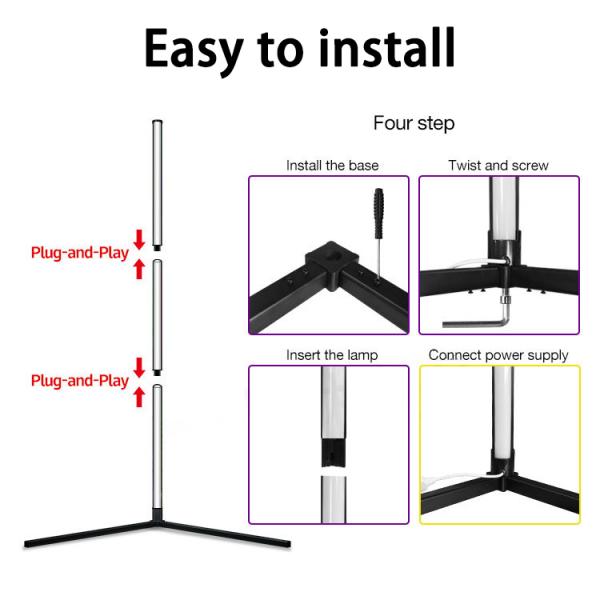 Easy to install

Plug-and-Play

Plug-and-Play

Four step

Install the base

Twist and screw

Insert the lamp

Connect power supply