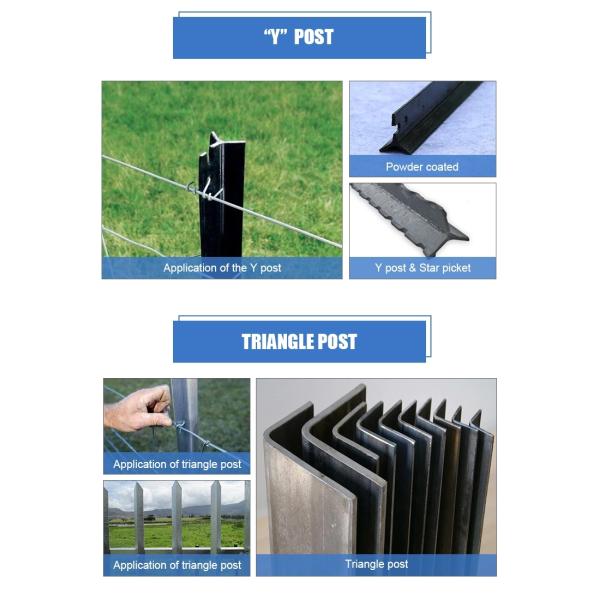 "Y" POST

Application of the Y post

Powder coated

Y post & Star picket

TRIANGLE POST

Application of triangle post

Application of triangle post

Triangle post