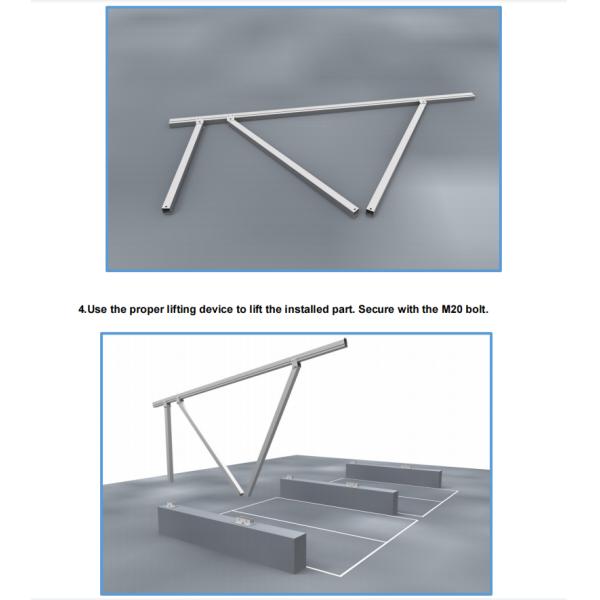 4.Use the proper lifting device to lift the installed part. Secure with the M20 bolt.