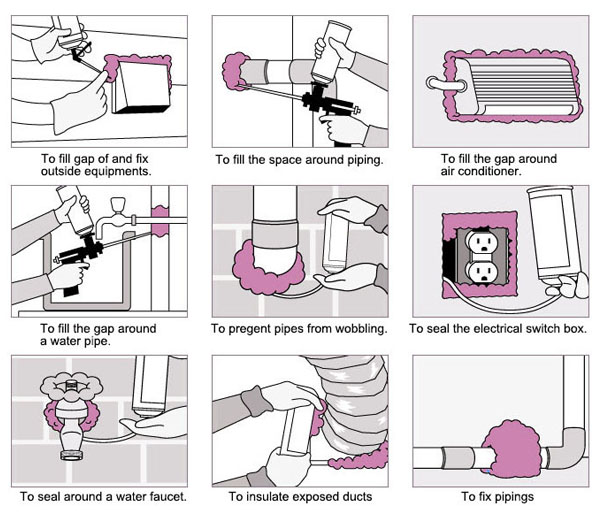 To fill gap of and fix outside equipments.

To fill the space around piping.

To fill the gap around air conditioner.

To fill the gap around a water pipe.

To pregent pipes from wobbling.

To seal the electrical switch box.

To seal around a water faucet.

To insulate exposed ducts

To fix pipings