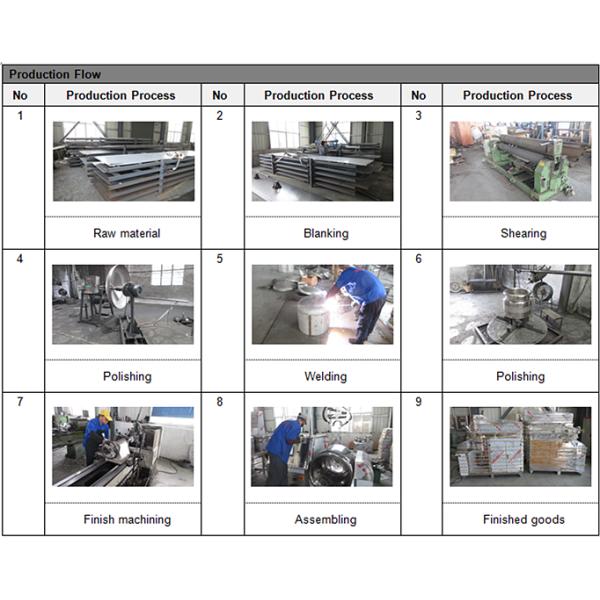 Production Flow

| No | Production Process | No | Production Process | No | Production Process |
|---|---|---|---|---|---|
| 1 | Raw material | 2 | Blanking | 3 | Shearing |
| 4 | Polishing | 5 | Welding | 6 | Polishing |
| 7 | Finish machining | 8 | Assembling | 9 | Finished goods |