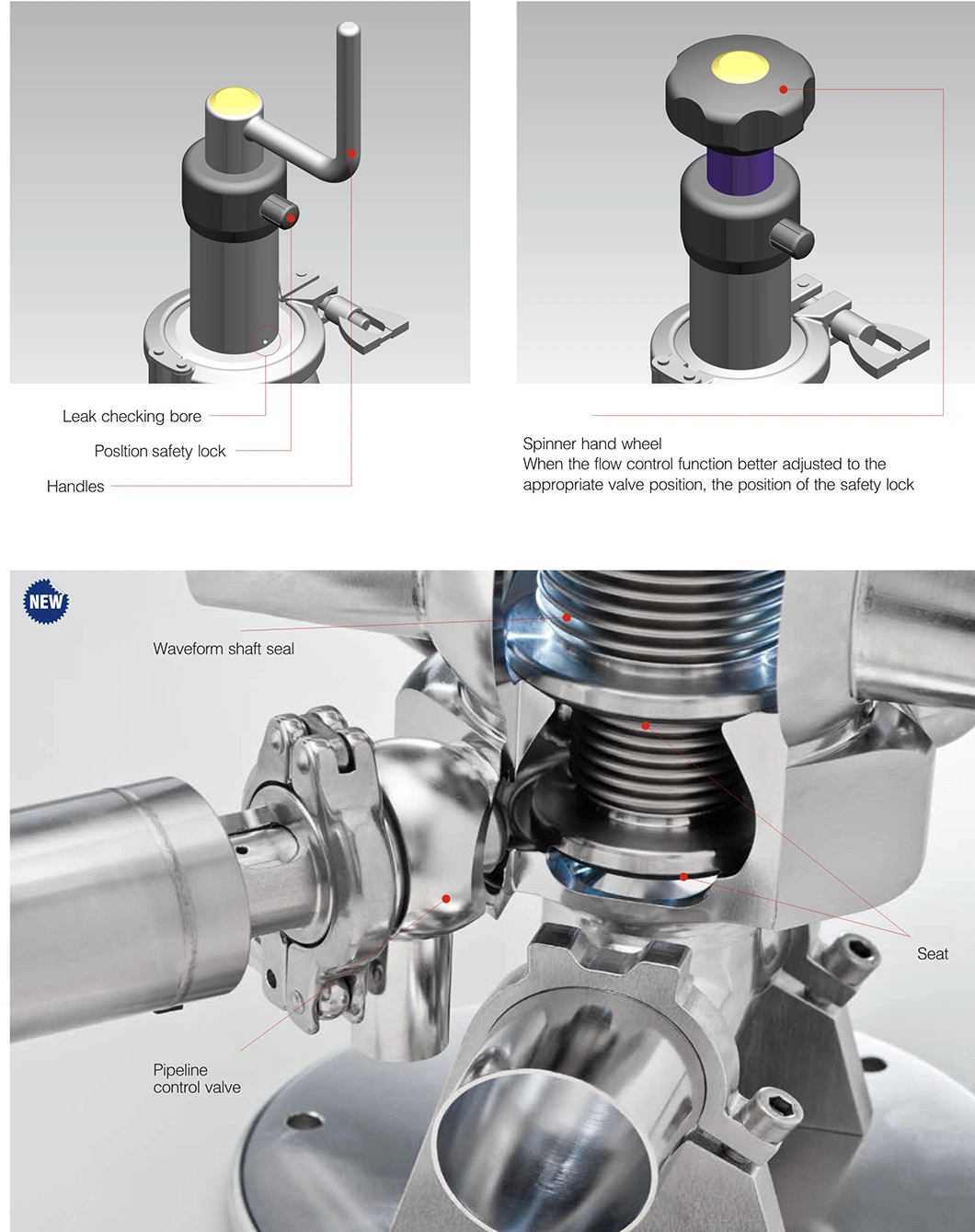 Leak checking bore

Posltion safety lock

Handles

Spinner hand wheel
When the flow control function better adjusted to the appropriate valve position, the position of the safety lock

NEW

Waveform shaft seal

Seat

Pipeline control valve