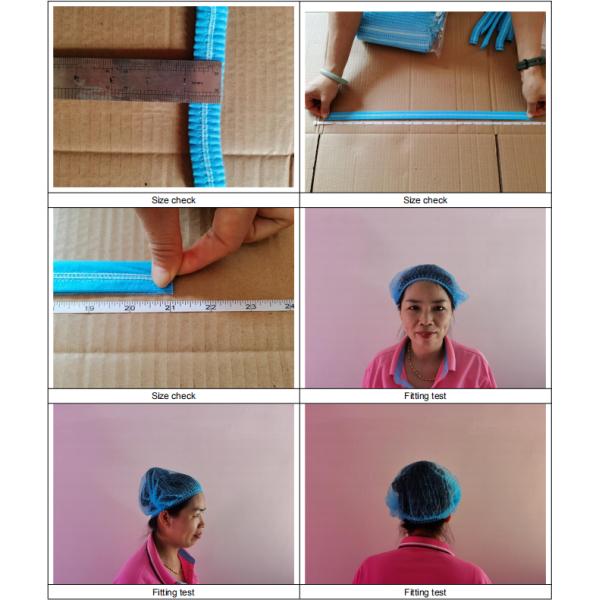 Size check

Size check

19 20 21 22 23 24

Size check

Fitting test

Fitting test

Fitting test