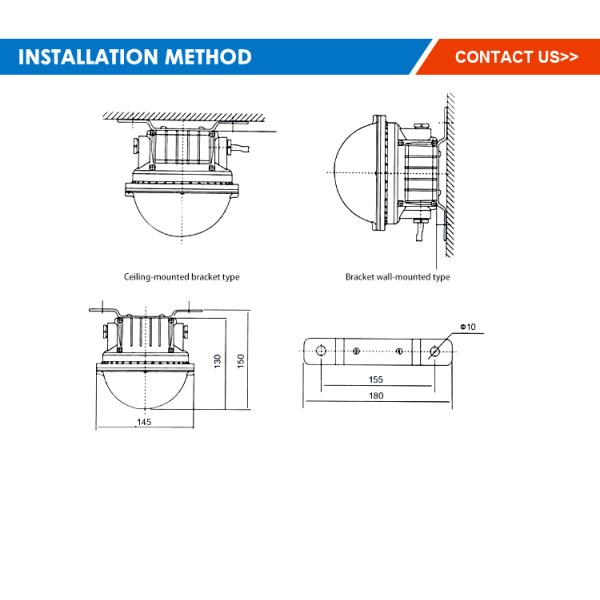 INSTALLATION METHOD

CONTACT US>>

Ceiling-mounted bracket type

Bracket wall-mounted type

130

150

145

Φ10

155

180