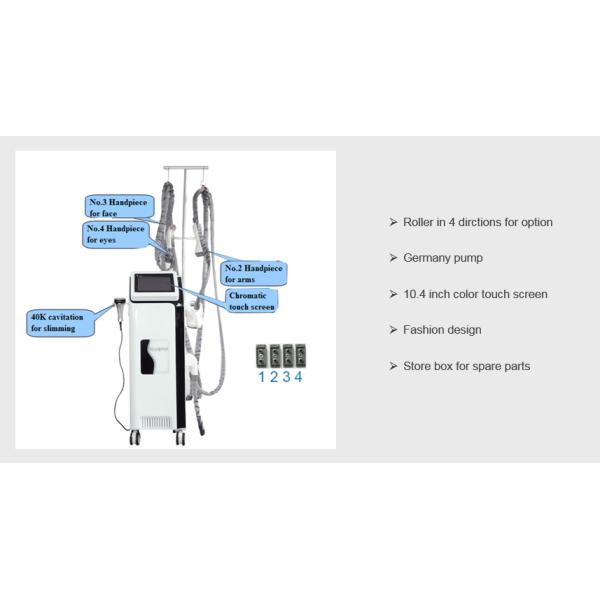 No.3 Handpiece for face

No.4 Handpiece for eyes

No.2 Handpiece for arms

Chromatic touch screen

40K cavitation for slimming

1 2 3 4

➢ Roller in 4 dirctions for option

➢ Germany pump

➢ 10.4 inch color touch screen

➢ Fashion design

➢ Store box for spare parts