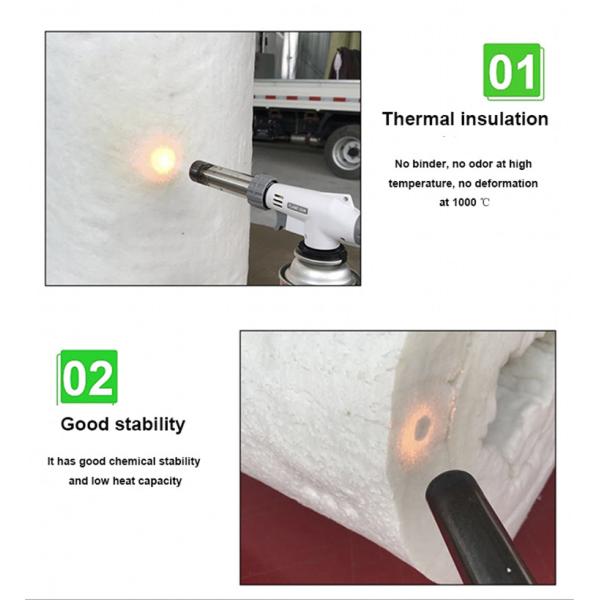 01

Thermal insulation

No binder, no odor at high temperature, no deformation at 1000 ℃

02

Good stability

It has good chemical stability and low heat capacity