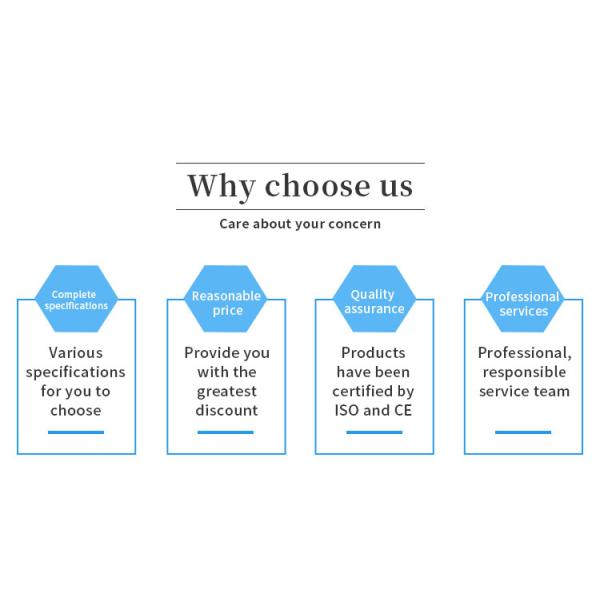 Why choose us

Care about your concern

Complete specifications

Various specifications for you to choose

Reasonable price

Provide you with the greatest discount

Quality assurance

Products have been certified by ISO and CE

Professional services

Professional, responsible service team