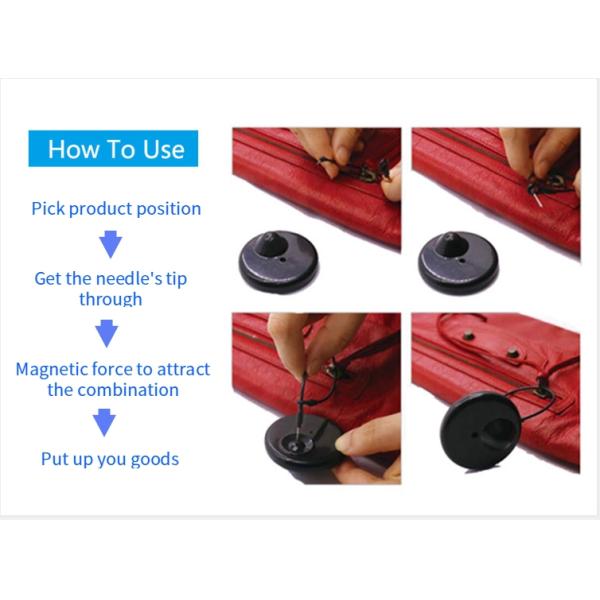 How To Use

Pick product position

Get the needle's tip through

Magnetic force to attract the combination

Put up you goods