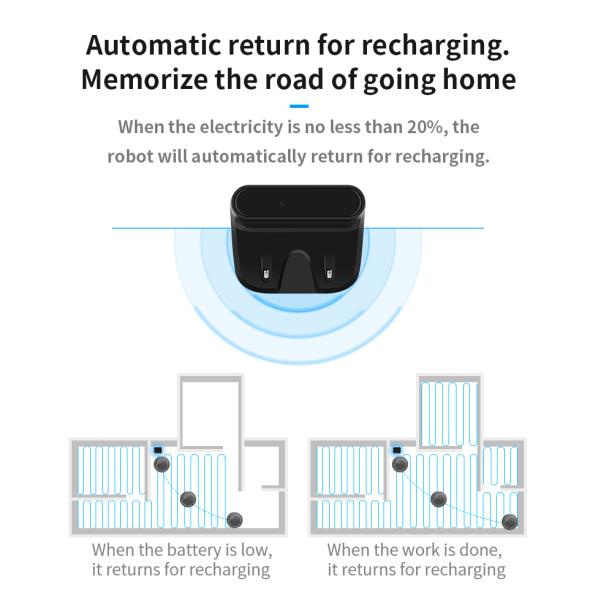 Automatic return for recharging.
Memorize the road of going home

When the electricity is no less than 20%, the robot will automatically return for recharging.

When the battery is low, it returns for recharging

When the work is done, it returns for recharging