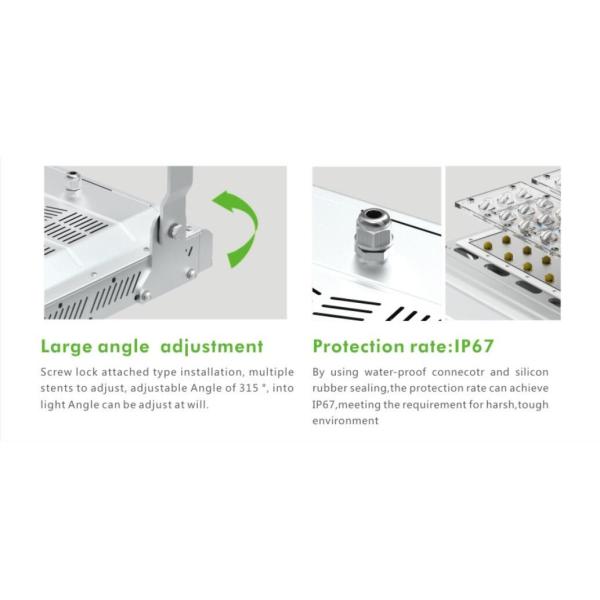 Large angle adjustment

Screw lock attached type installation, multiple stents to adjust, adjustable Angle of 315 °, into light Angle can be adjust at will.

Protection rate:IP67

By using water-proof connecotr and silicon rubber sealing,the protection rate can achieve IP67,meeting the requirement for harsh,tough environment