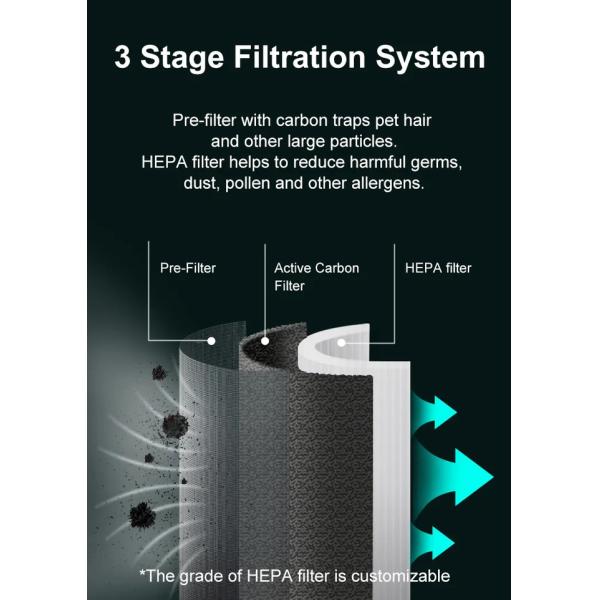 3 Stage Filtration System

Pre-filter with carbon traps pet hair and other large particles.
HEPA filter helps to reduce harmful germs, dust, pollen and other allergens.

Pre-Filter

Active Carbon Filter

HEPA filter

*The grade of HEPA filter is customizable