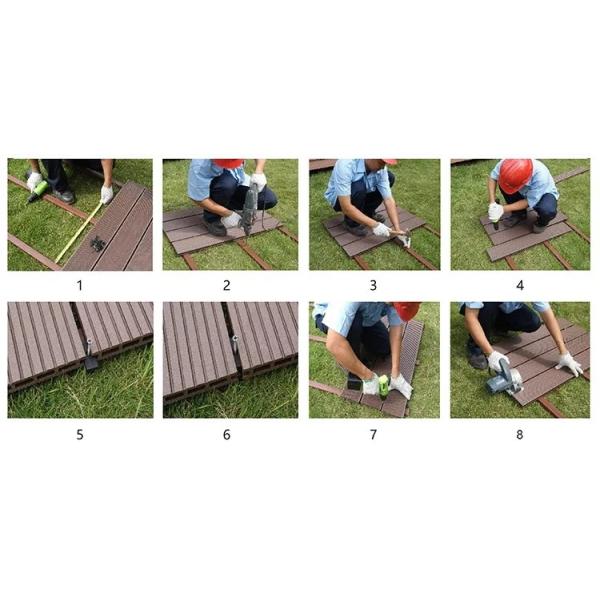 1

2

3

4

5

6

7

8