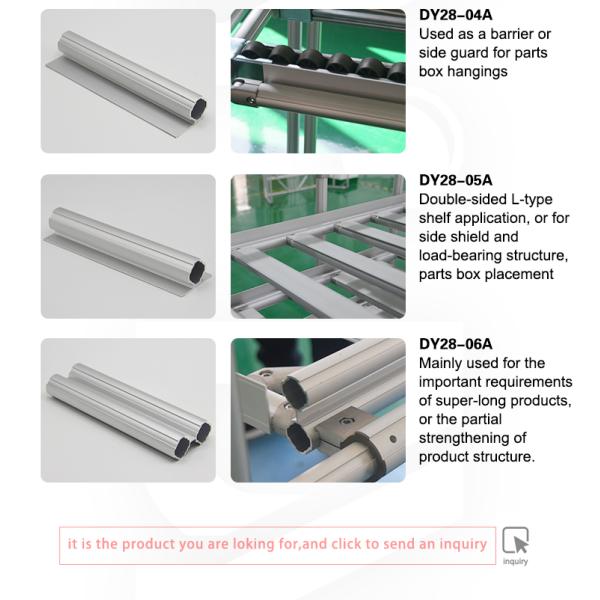 DY28-04A
Used as a barrier or side guard for parts box hangings

DY28-05A
Double-sided L-type shelf application, or for side shield and load-bearing structure, parts box placement

DY28-06A
Mainly used for the important requirements of super-long products, or the partial strengthening of product structure.

it is the product you are loking for,and click to send an inquiry

inquiry