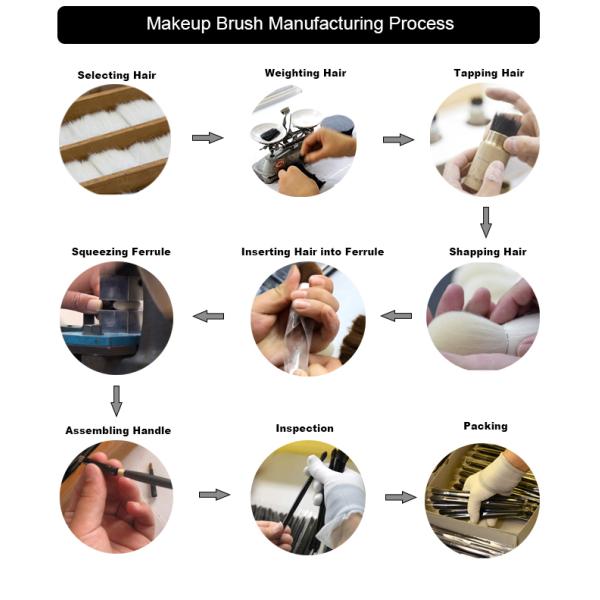 Makeup Brush Manufacturing Process

Selecting Hair

Weighting Hair

Tapping Hair

Shapping Hair

Inserting Hair into Ferrule

Squeezing Ferrule

Assembling Handle

Inspection

Packing