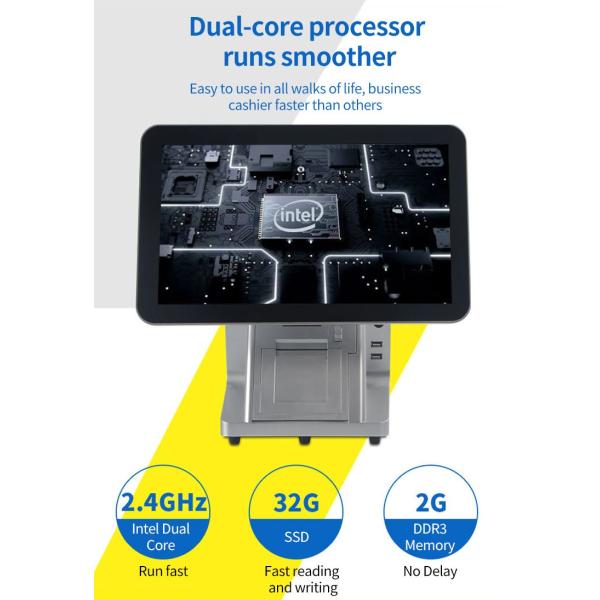 Dual-core processor runs smoother

Easy to use in all walks of life, business cashier faster than others

intel

2.4GHz
Intel Dual Core
Run fast

32G
SSD
Fast reading and writing

2G
DDR3 Memory
No Delay