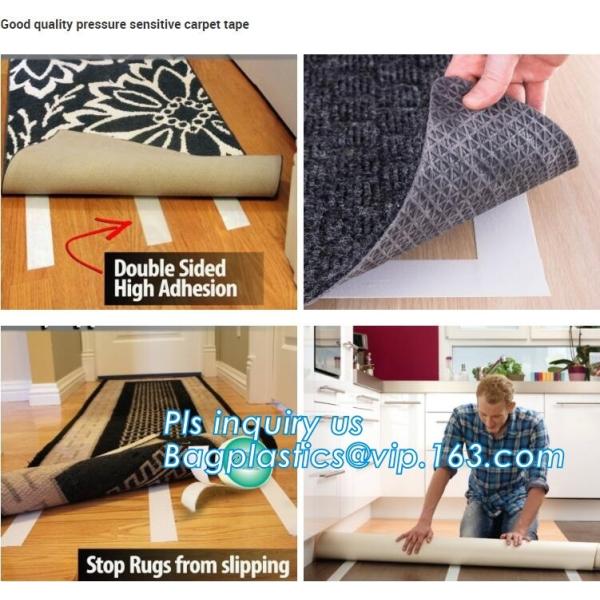 Good quality pressure sensitive carpet tape

Double Sided
High Adhesion

Pls inquiry us
Bagplastics@vip.163.com

Stop Rugs from slipping