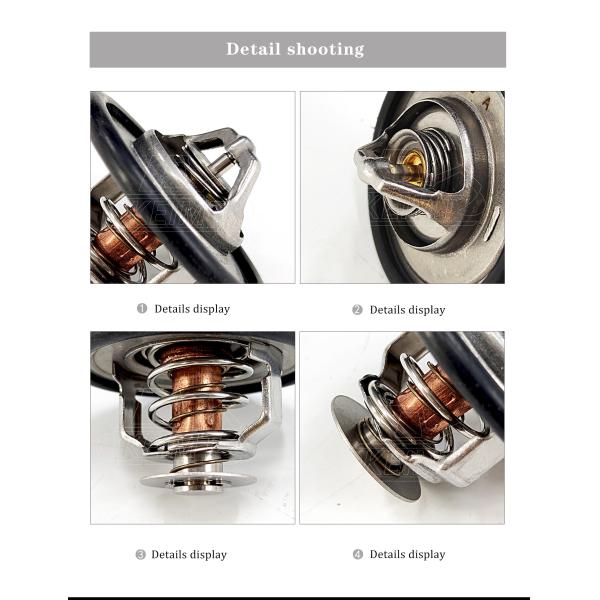 Detail shooting

❶ Details display

❷ Details display

❸ Details display

❹ Details display