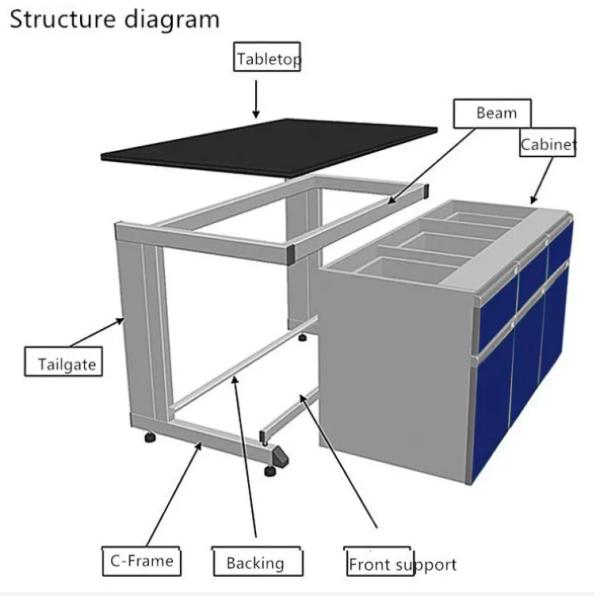 Structure diagram

Tabletop

Beam

Cabinet

Tailgate

C-Frame

Backing

Front support