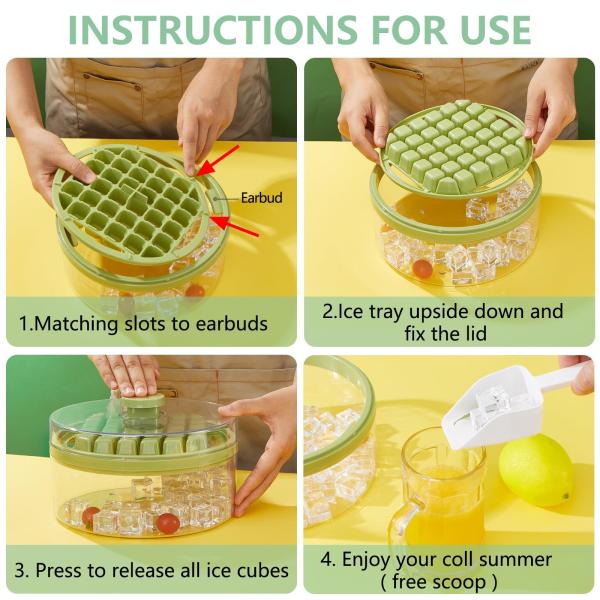 INSTRUCTIONS FOR USE

Earbud

1.Matching slots to earbuds

2.Ice tray upside down and fix the lid

3. Press to release all ice cubes

4. Enjoy your coll summer ( free scoop )