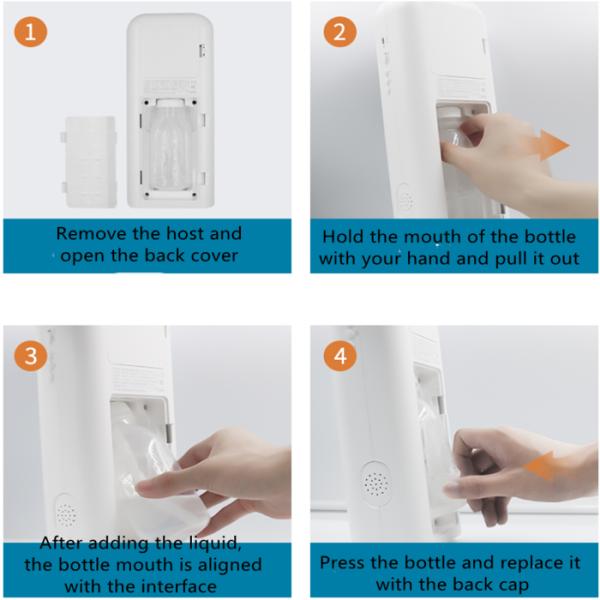 1

Remove the host and open the back cover

2

Hold the mouth of the bottle with your hand and pull it out

3

After adding the liquid, the bottle mouth is aligned with the interface

4

Press the bottle and replace it with the back cap