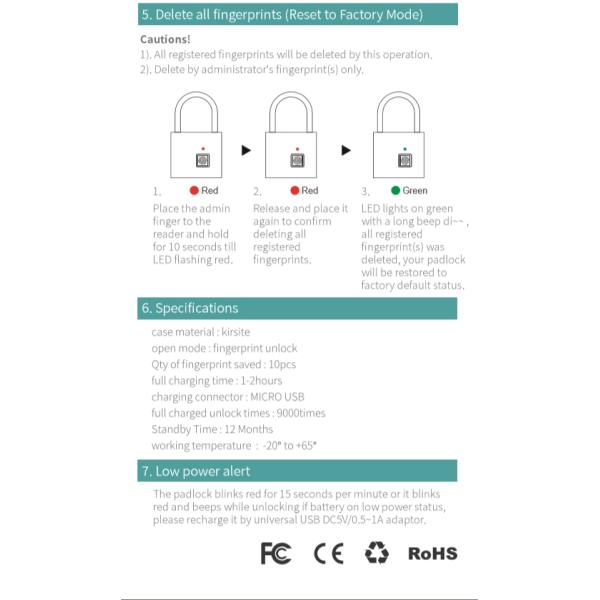 5. Delete all fingerprints (Reset to Factory Mode)

Cautions!
1). All registered fingerprints will be deleted by this operation.
2). Delete by administrator's fingerprint(s) only.

1. Red
Place the admin finger to the reader and hold for 10 seconds till LED flashing red.

2. Red
Release and place it again to confirm deleting all registered fingerprints.

3. Green
LED lights on green with a long beep di~~ , all registered fingerprint(s) was deleted, your padlock will be restored to factory default status.

6. Specifications

case material : kirsite
open mode : fingerprint unlock
Qty of fingerprint saved : 10pcs
full charging time : 1-2hours
charging connector : MICRO USB
full charged unlock times : 9000times
Standby Time : 12 Months
working temperature : -20° to +65°

7. Low power alert

The padlock blinks red for 15 seconds per minute or it blinks red and beeps while unlocking if battery on low power status, please recharge it by universal USB DC5V/0.5~1A adaptor.

FC CE RoHS