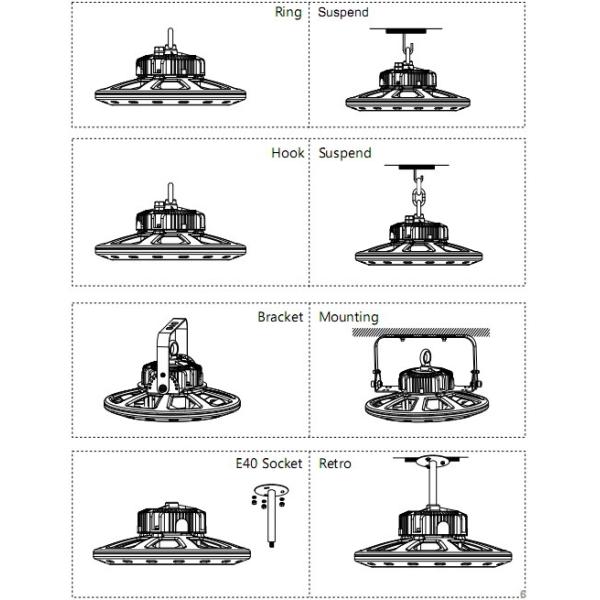 Ring Suspend

Hook Suspend

Bracket Mounting

E40 Socket Retro

6