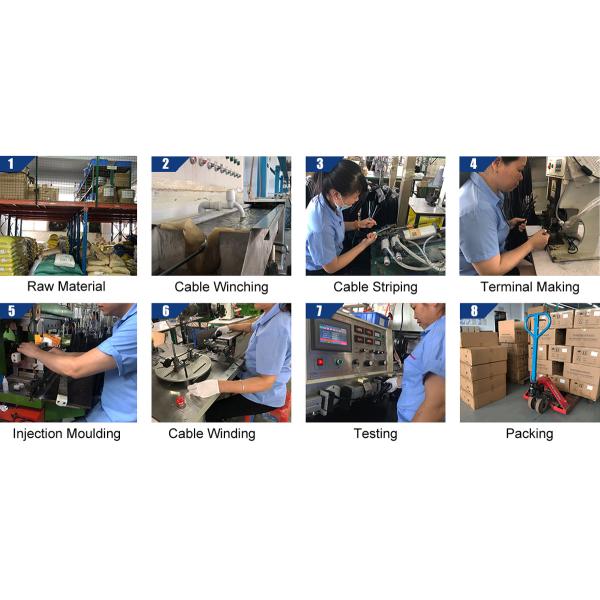 1
Raw Material

2
Cable Winching

3
Cable Striping

4
Terminal Making

5
Injection Moulding

6
Cable Winding

7
Testing

8
Packing