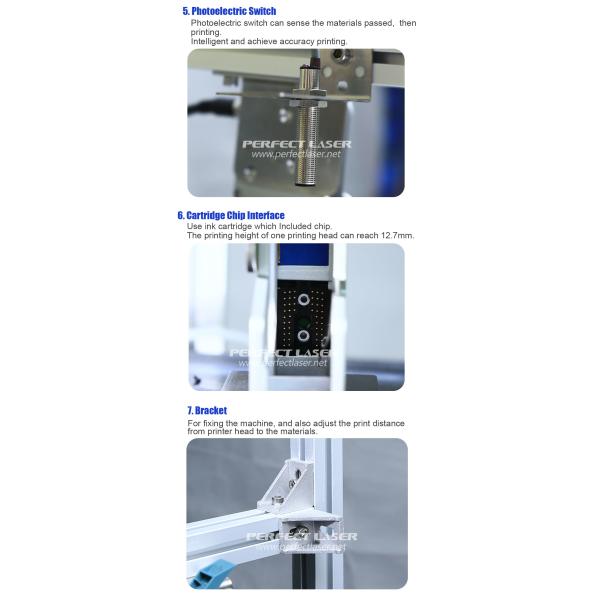 5. Photoelectric Switch
Photoelectric switch can sense the materials passed, then printing.
Intelligent and achieve accuracy printing.

PERFECT LASER
www.perfectlaser.net

6. Cartridge Chip Interface
Use ink cartridge which Included chip.
The printing height of one printing head can reach 12.7mm.

PERFECT LASER
www.perfectlaser.net

7. Bracket
For fixing the machine, and also adjust the print distance from printer head to the materials.

PERFECT LASER
www.perfectlaser.net