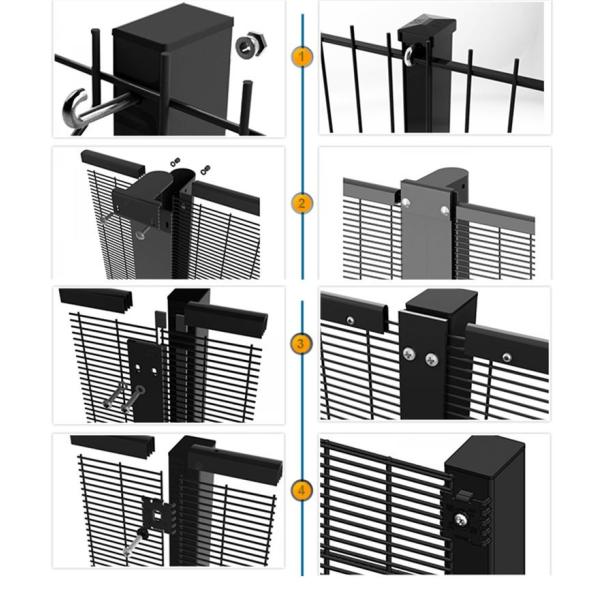 1
2
3
4