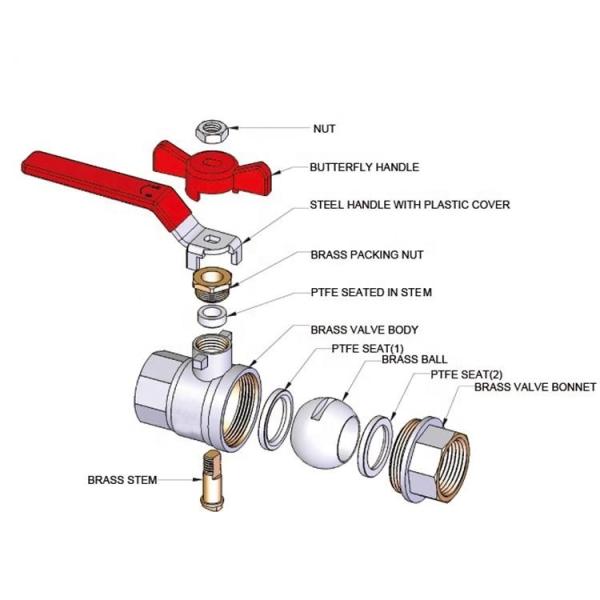 NUT

BUTTERFLY HANDLE

STEEL HANDLE WITH PLASTIC COVER

BRASS PACKING NUT

PTFE SEATED IN STEM

BRASS VALVE BODY

PTFE SEAT(1)

BRASS BALL

PTFE SEAT(2)

BRASS VALVE BONNET

BRASS STEM