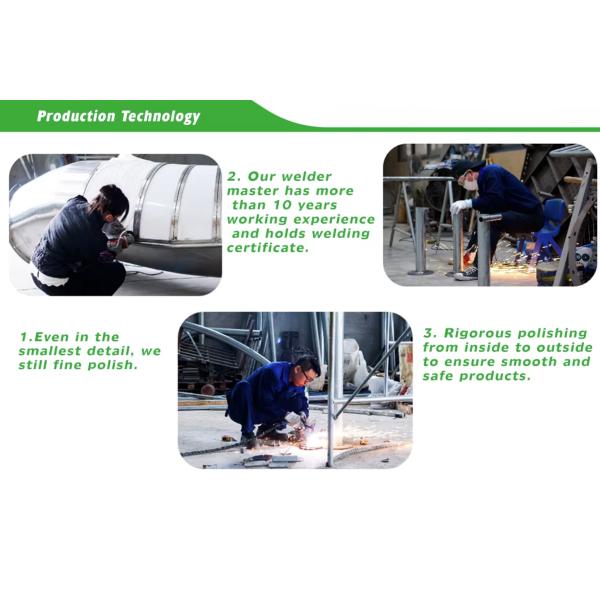 Production Technology

2. Our welder master has more than 10 years working experience and holds welding certificate.

1.Even in the smallest detail, we still fine polish.

3. Rigorous polishing from inside to outside to ensure smooth and safe products.