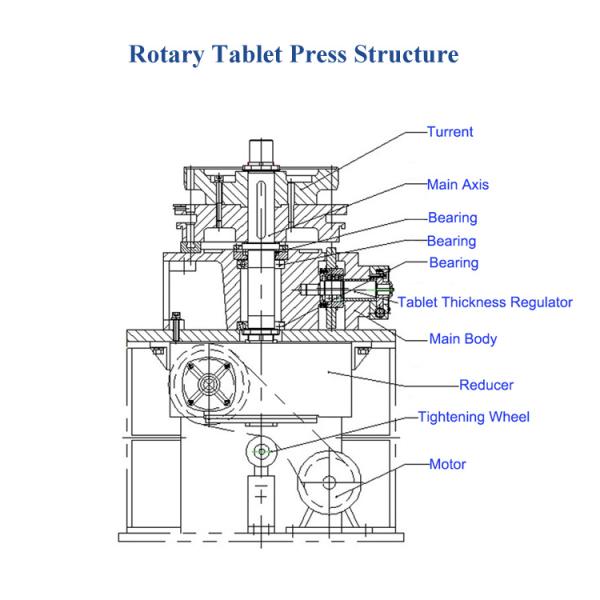 Rotary Tablet Press Structure

Turrent

Main Axis

Bearing

Bearing

Bearing

Tablet Thickness Regulator

Main Body

Reducer

Tightening Wheel

Motor