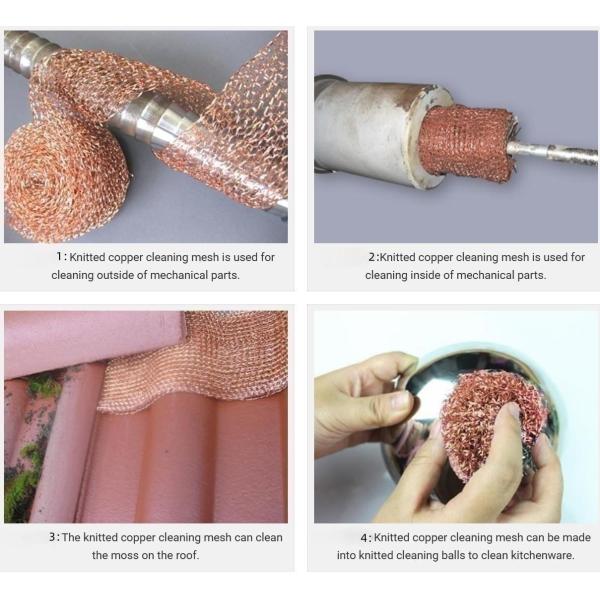 1: Knitted copper cleaning mesh is used for cleaning outside of mechanical parts.

2:Knitted copper cleaning mesh is used for cleaning inside of mechanical parts.

3: The knitted copper cleaning mesh can clean the moss on the roof.

4: Knitted copper cleaning mesh can be made into knitted cleaning balls to clean kitchenware.